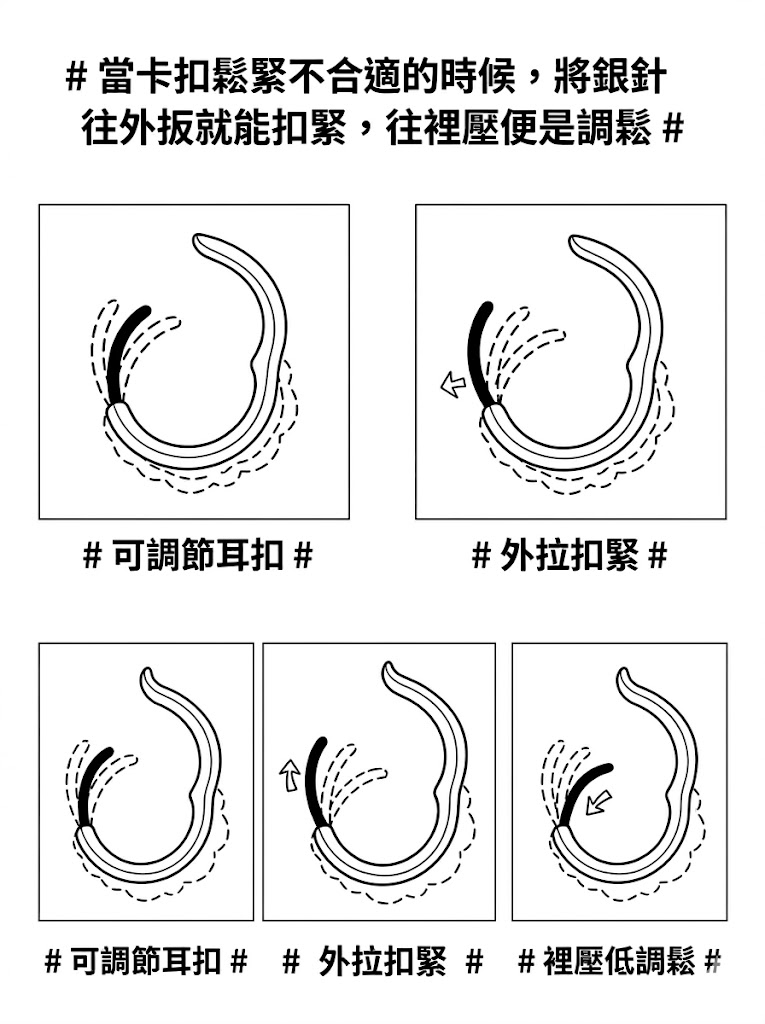 # 當卡扣鬆緊不合適的時候，將銀針往外扳就能扣緊，往裡壓便是調鬆 #

# 可調節耳扣 #

# 外拉扣緊 #

# 可調節耳扣 #

# 外拉扣緊 #

# 裡壓低調鬆 #